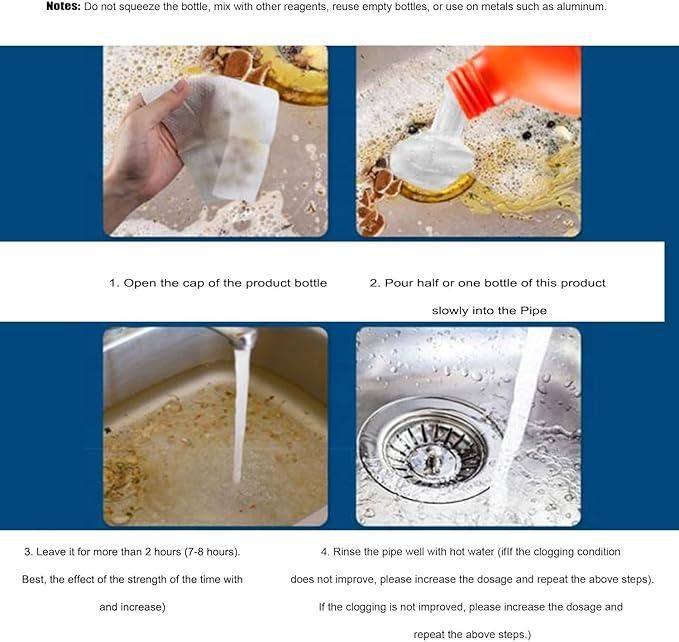 **Notes:** Do not squeeze the bottle, mix with other reagents, reuse empty bottles, or use on metals such as aluminum.

1. Open the cap of the product bottle

2. Pour half or one bottle of this product slowly into the Pipe

3. Leave it for more than 2 hours (7-8 hours). Best, the effect of the strength of the time with and increase)

4. Rinse the pipe well with hot water (ifIf the clogging condition does not improve, please increase the dosage and repeat the above steps). If the clogging is not improved, please increase the dosage and repeat the above steps.)